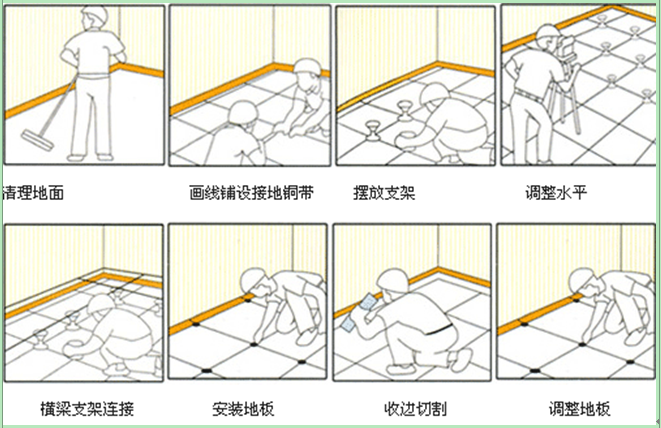 清理地面

画线铺设接地铜带

摆放支架

调整水平

横梁支架连接

安装地板

收边切割

调整地板